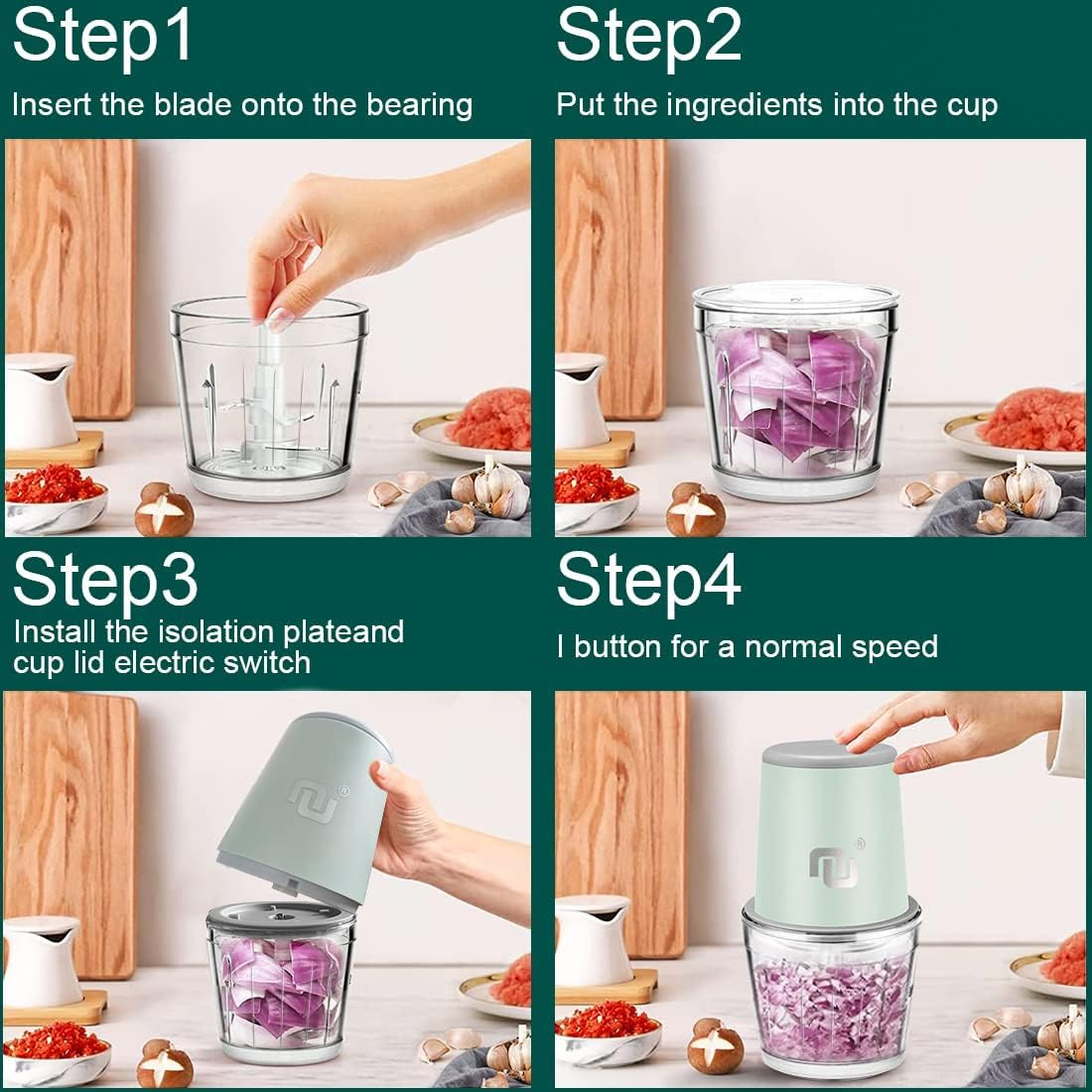 Step1
Insert the blade onto the bearing

Step2
Put the ingredients into the cup

Step3
Install the isolation plateand cup lid electric switch

Step4
I button for a normal speed