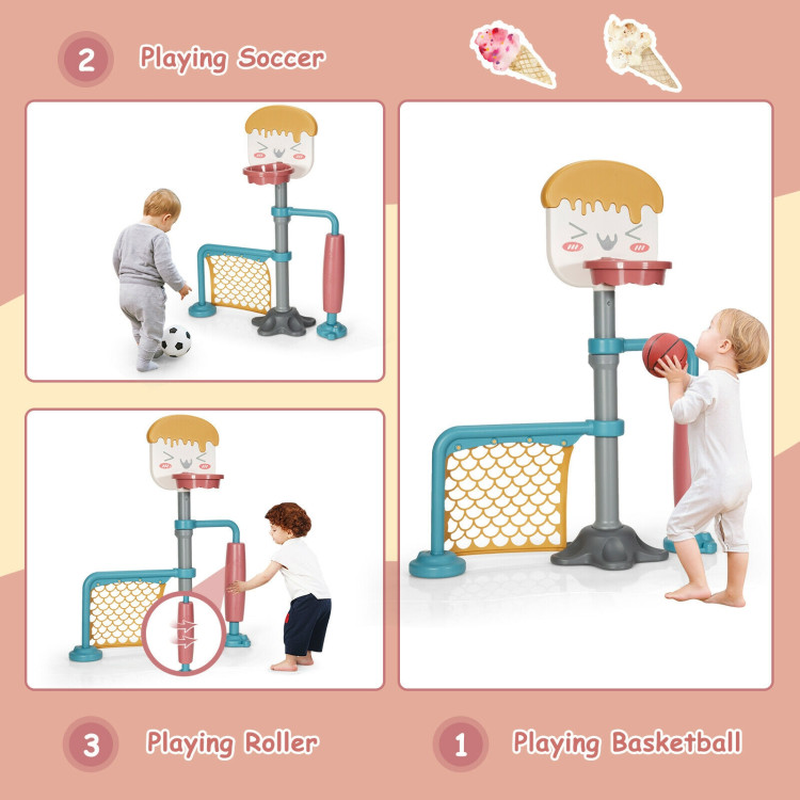 2 Playing Soccer

3 Playing Roller

1 Playing Basketball