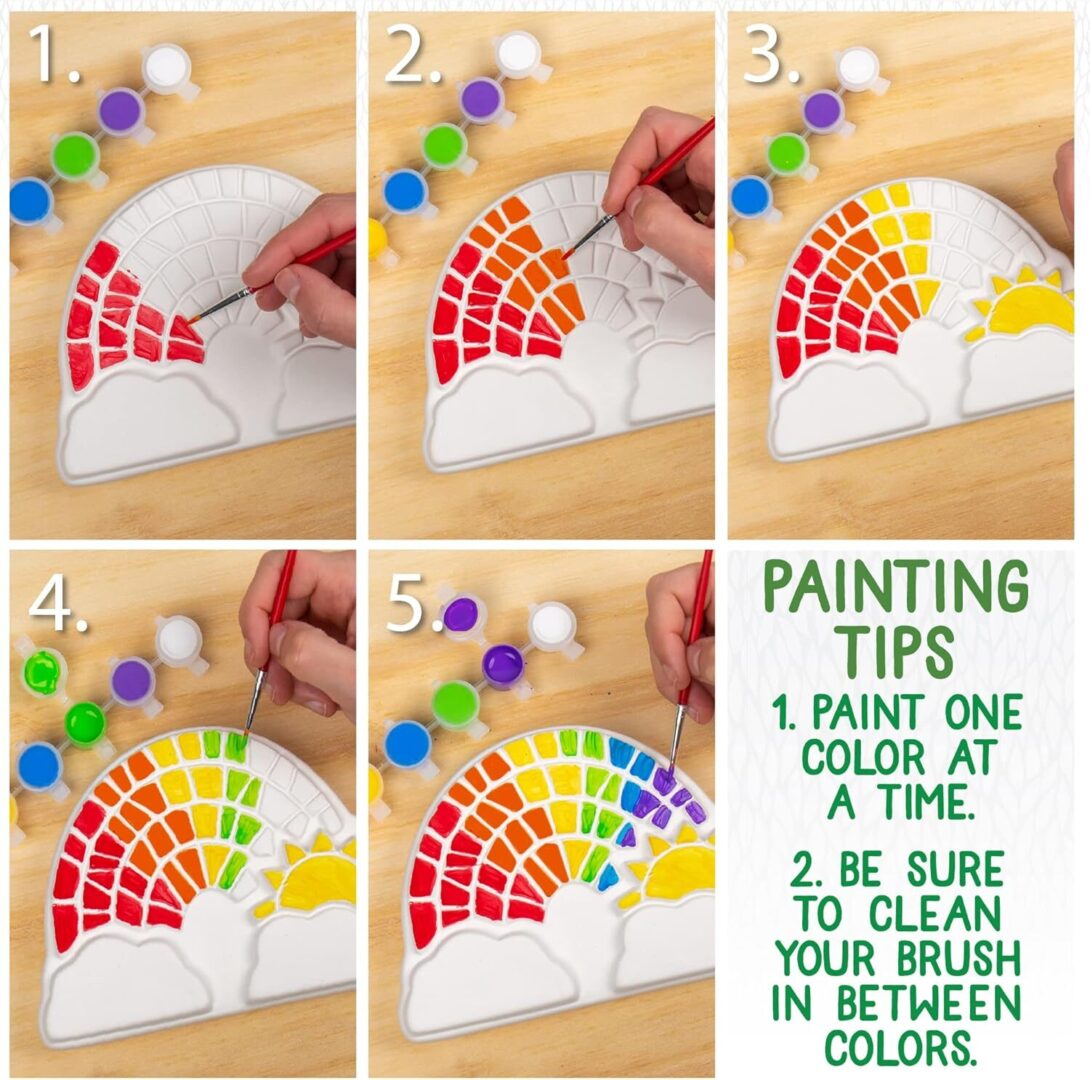 1.

2.

3.

4.

5.

PAINTING TIPS

1. PAINT ONE COLOR AT A TIME.

2. BE SURE TO CLEAN YOUR BRUSH IN BETWEEN COLORS.