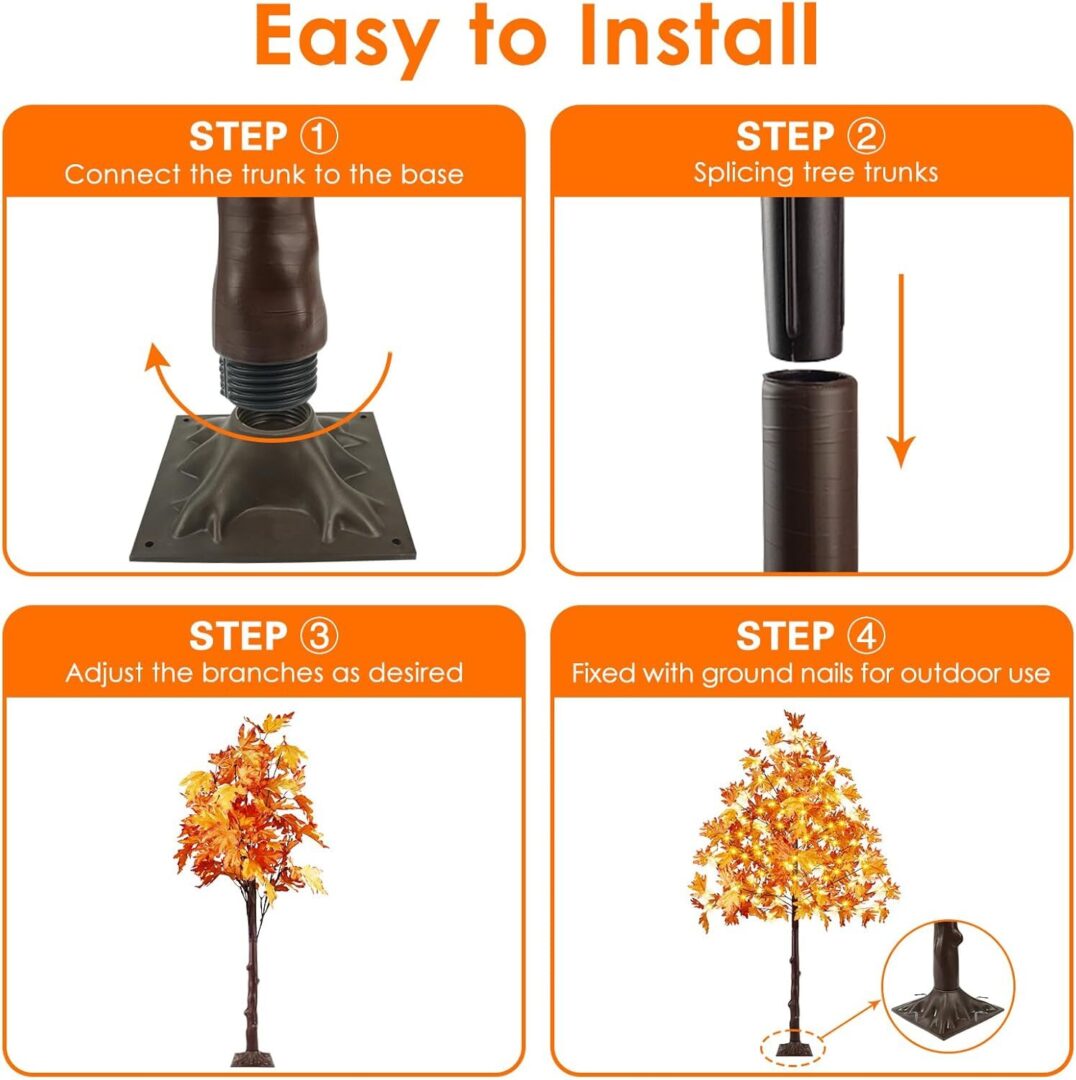 Easy to Install

STEP ①
Connect the trunk to the base

STEP ②
Splicing tree trunks

STEP ③
Adjust the branches as desired

STEP ④
Fixed with ground nails for outdoor use